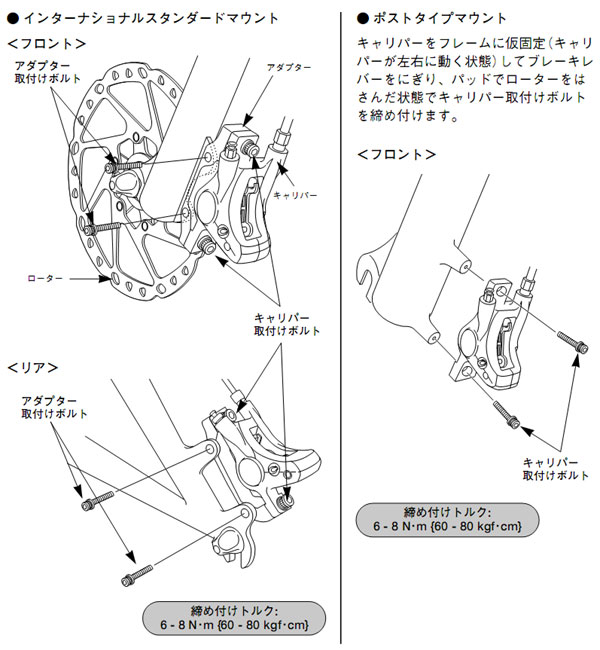 ● インターナショナルスタンダードマウント

<フロント>

アダプター
取付けボルト

アダプター

キャリパー

ローター

キャリパー
取付けボルト

<リア>

アダプター
取付けボルト

締め付けトルク:
6 - 8 N·m {60 - 80 kgf·cm}

● ポストタイプマウント

キャリパーをフレームに仮固定(キャリパーが左右に動く状態)してブレーキレバーをにぎり、パッドでローターをはさんだ状態でキャリパー取付けボルトを締め付けます。

<フロント>

キャリパー
取付けボルト

締め付けトルク:
6 - 8 N·m {60 - 80 kgf·cm}